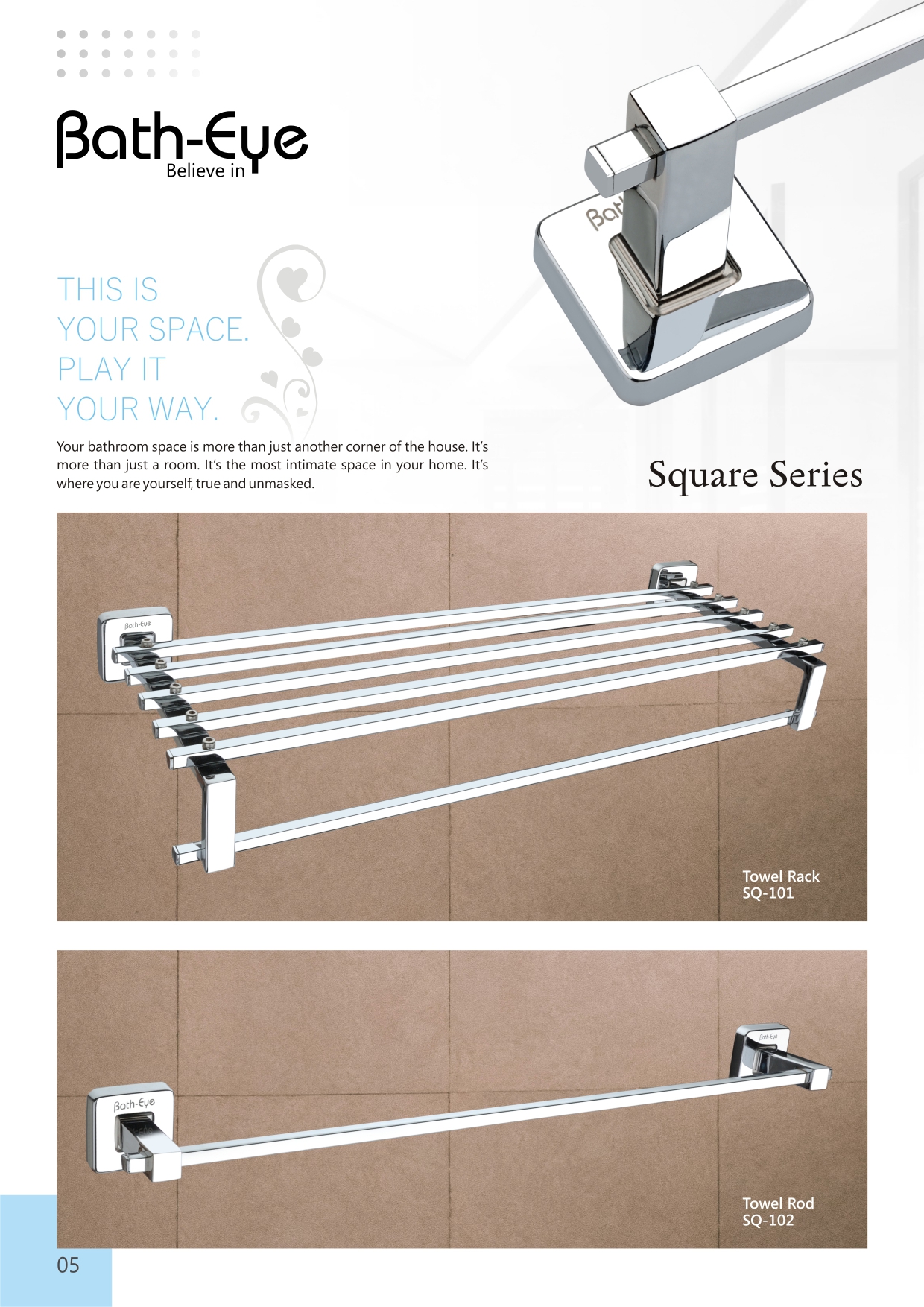 Bath-Eye
Believe in

Bat

THIS IS
YOUR SPACE.
PLAY IT
YOUR WAY.

Your bathroom space is more than just another corner of the house. It's more than just a room. It's the most intimate space in your home. It's where you are yourself, true and unmasked.

Square Series

Bath-Eye

Towel Rack
SQ-101

Bath-Eye

Bath-Eye

Towel Rod
SQ-102

05