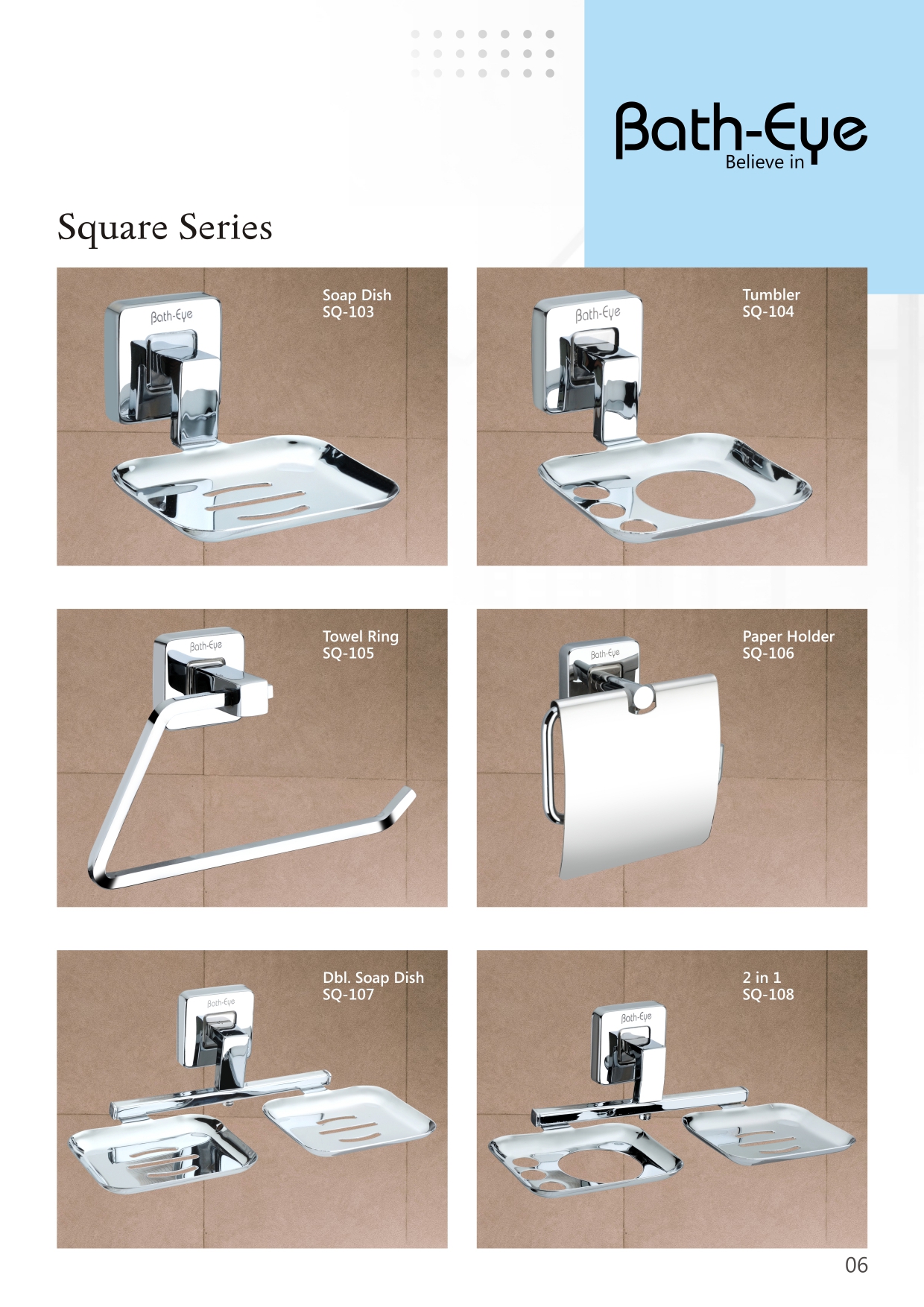 Bath-Eye
Believe in

Square Series

Bath-Eye

Soap Dish
SQ-103

Bath-Eye

Tumbler
SQ-104

Bath-Eye

Towel Ring
SQ-105

Bath-Eye

Paper Holder
SQ-106

Bath-Eye

Dbl. Soap Dish
SQ-107

Bath-Eye

2 in 1
SQ-108

06